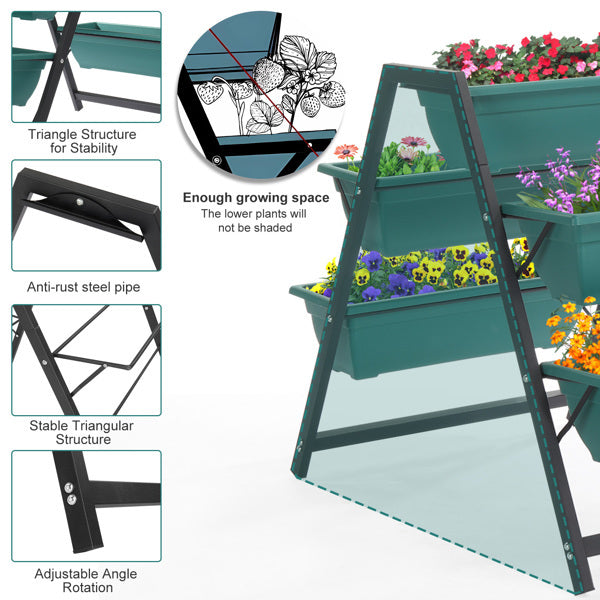 Triangle Structure for Stability

Anti-rust steel pipe

Stable Triangular Structure

Adjustable Angle Rotation

Enough growing space
The lower plants will not be shaded