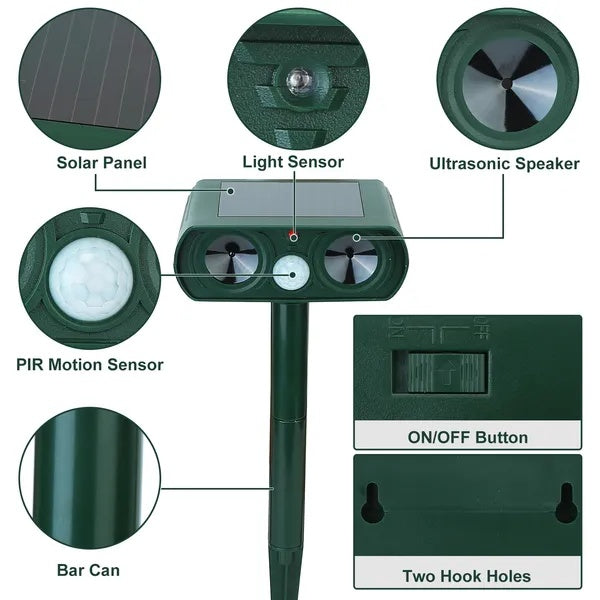 Solar Panel

Light Sensor

Ultrasonic Speaker

PIR Motion Sensor

ON OFF

ON/OFF Button

Bar Can

Two Hook Holes