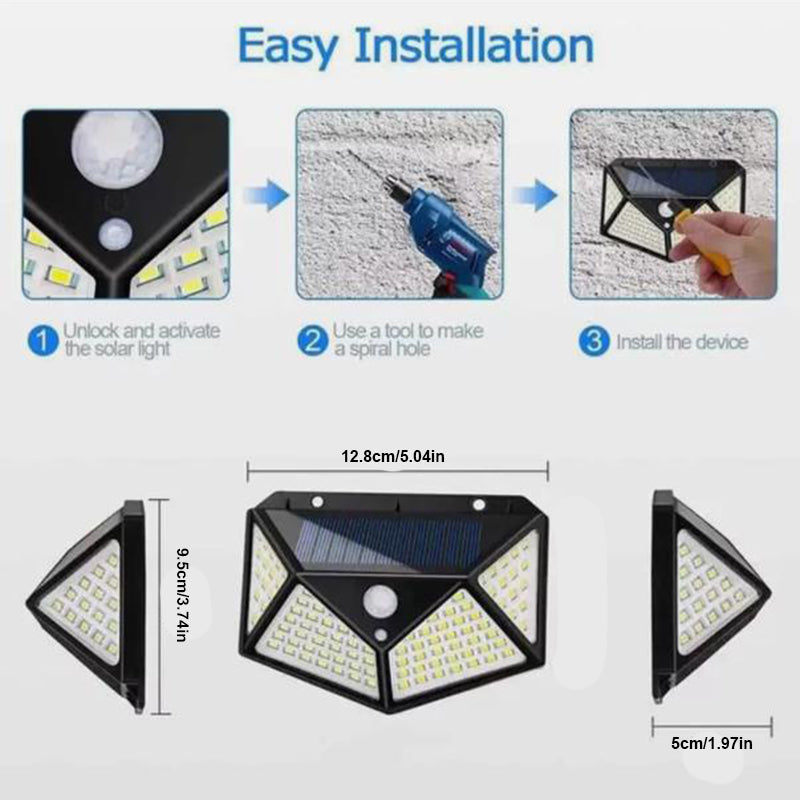 Easy Installation

1 Unlock and activate the solar light

2 Use a tool to make a spiral hole

3 Install the device

12.8cm/5.04in

9.5cm/3.74in

5cm/1.97in