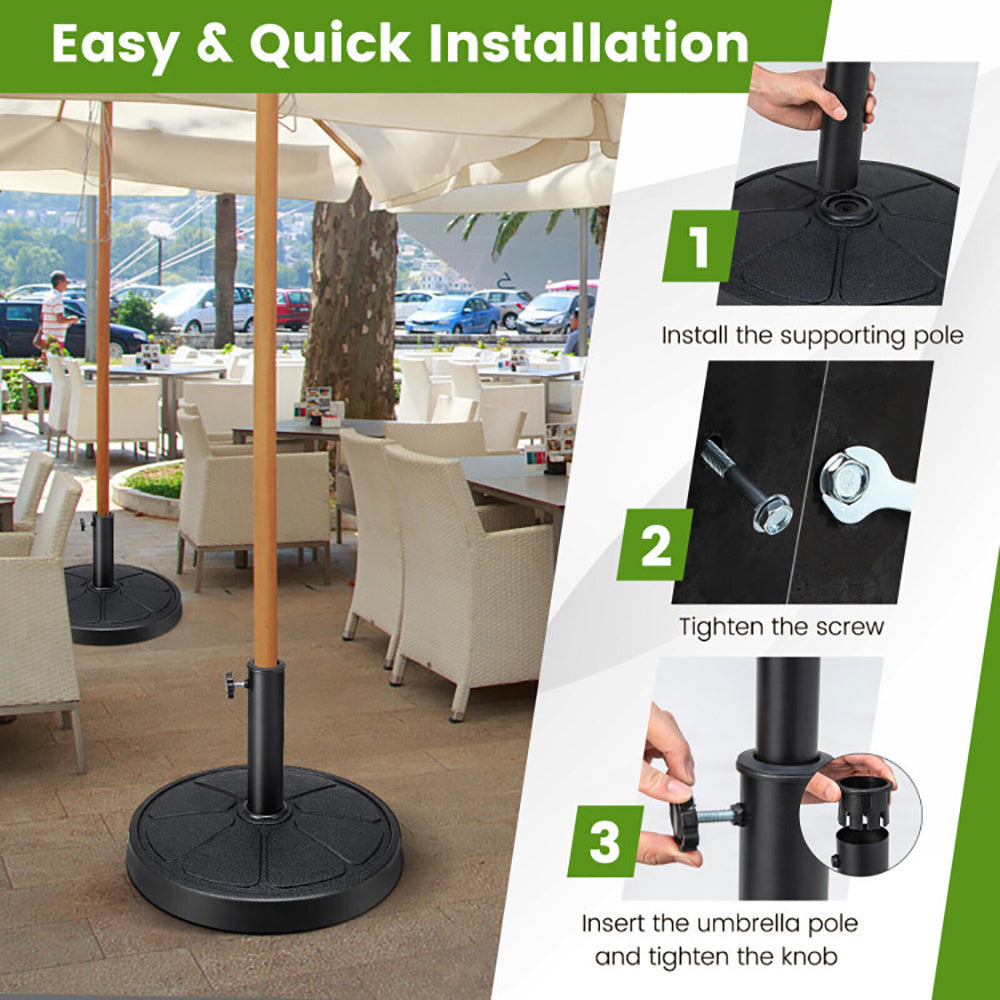 Easy & Quick Installation

1

Install the supporting pole

2

Tighten the screw

3

Insert the umbrella pole and tighten the knob